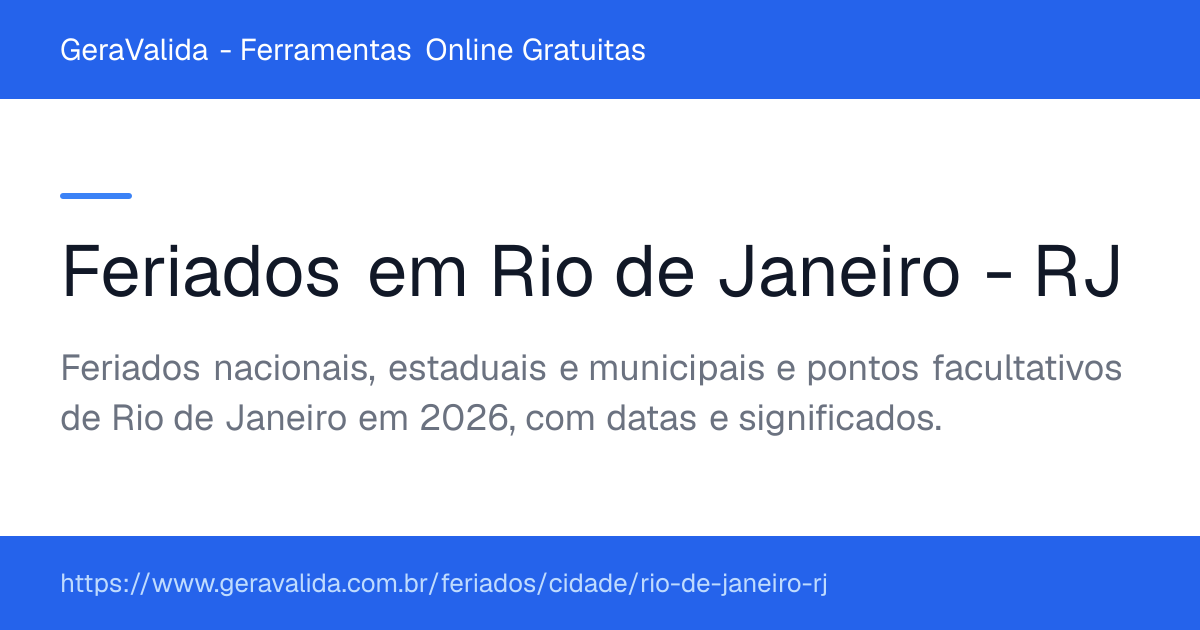 GeraValida - Ferramentas Online Gratuitas

Feriados em Rio de Janeiro - RJ

Feriados nacionais, estaduais e municipais e pontos facultativos de Rio de Janeiro em 2026, com datas e significados.

https://www.geravalida.com.br/feriados/cidade/rio-de-janeiro-rj